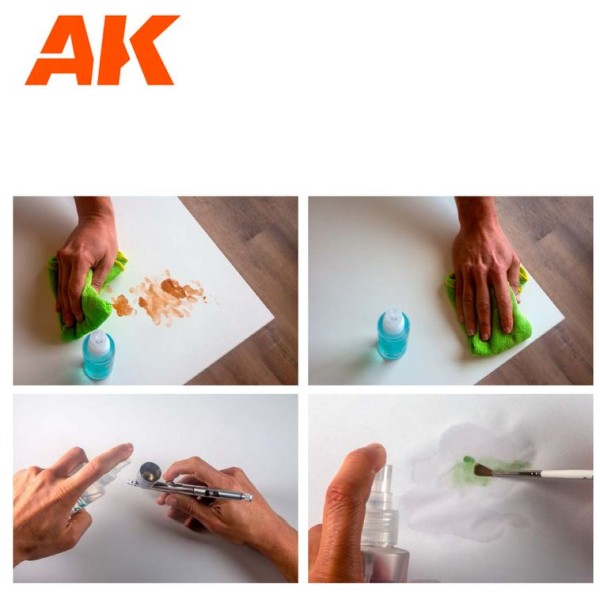 AK