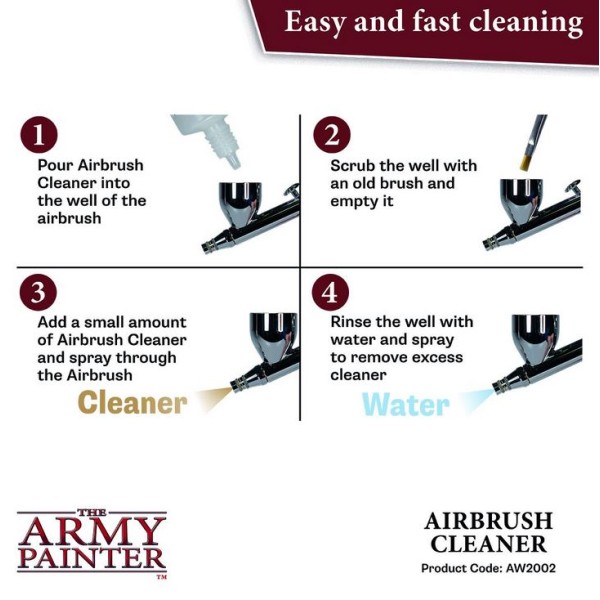 Easy and fast cleaning

1
Pour Airbrush Cleaner into the well of the airbrush

2
Scrub the well with an old brush and empty it

3
Add a small amount of Airbrush Cleaner and spray through the Airbrush
Cleaner

4
Rinse the well with water and spray to remove excess cleaner
Water

THE ARMY PAINTER ™

AIRBRUSH CLEANER
Product Code: AW2002