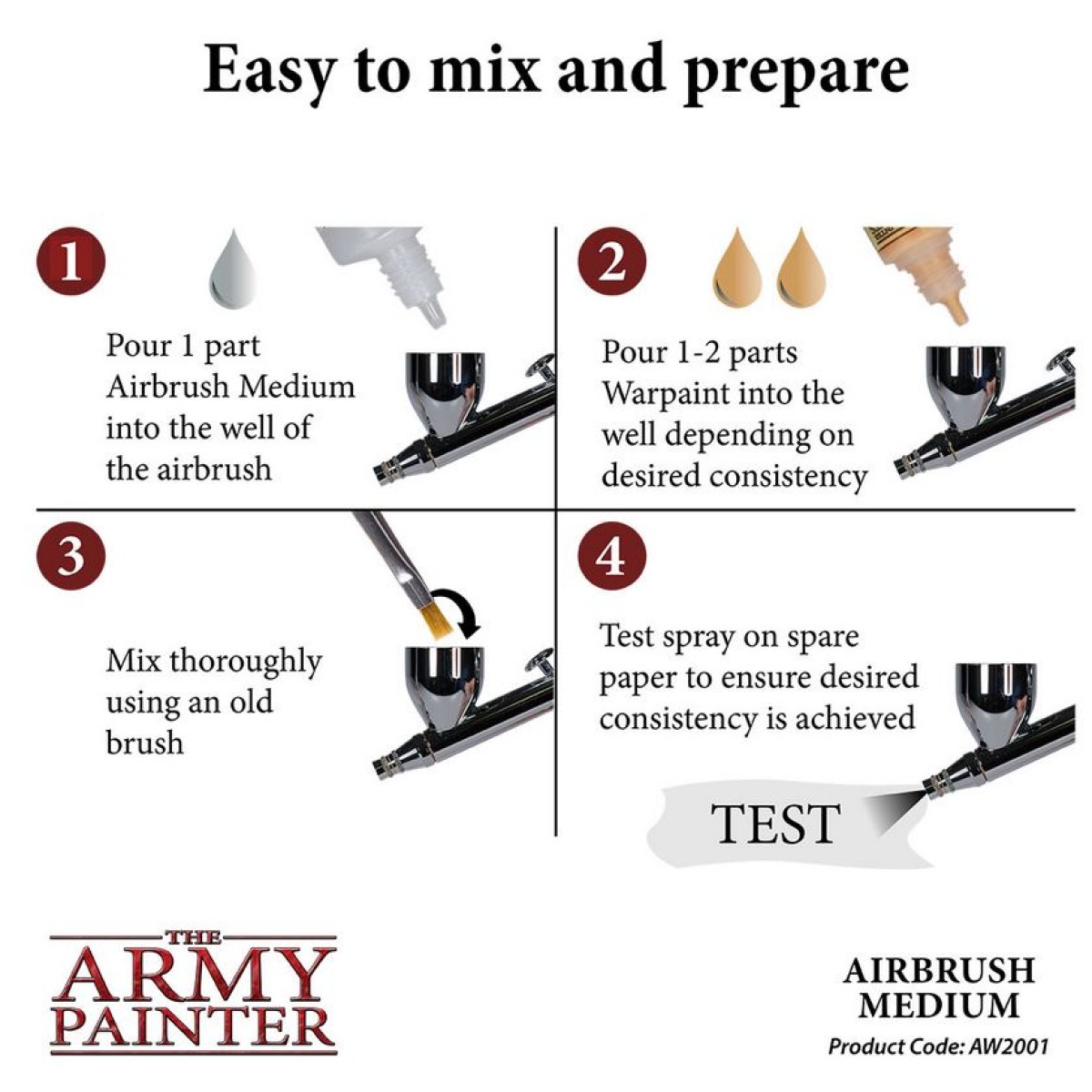 Easy to mix and prepare

1

Pour 1 part Airbrush Medium into the well of the airbrush

2

Pour 1-2 parts Warpaint into the well depending on desired consistency

3

Mix thoroughly using an old brush

4

Test spray on spare paper to ensure desired consistency is achieved

TEST

THE ARMY PAINTER

AIRBRUSH MEDIUM
Product Code: AW2001