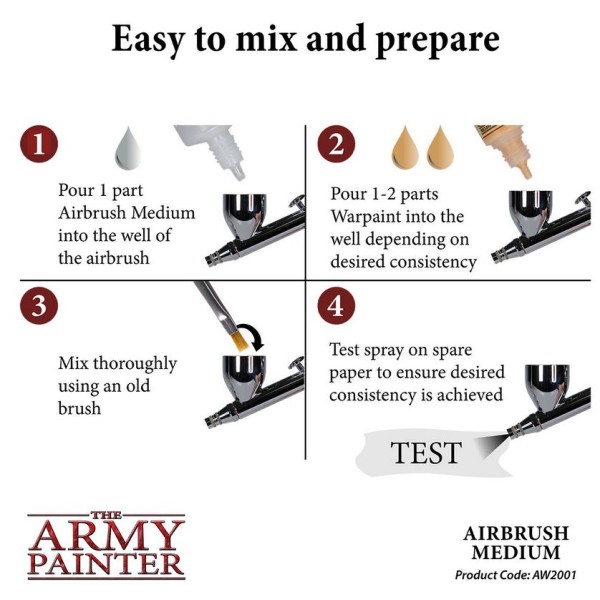 Easy to mix and prepare

1

Pour 1 part Airbrush Medium into the well of the airbrush

2

Pour 1-2 parts Warpaint into the well depending on desired consistency

3

Mix thoroughly using an old brush

4

Test spray on spare paper to ensure desired consistency is achieved

TEST

THE ARMY PAINTER

AIRBRUSH MEDIUM

Product Code: AW2001