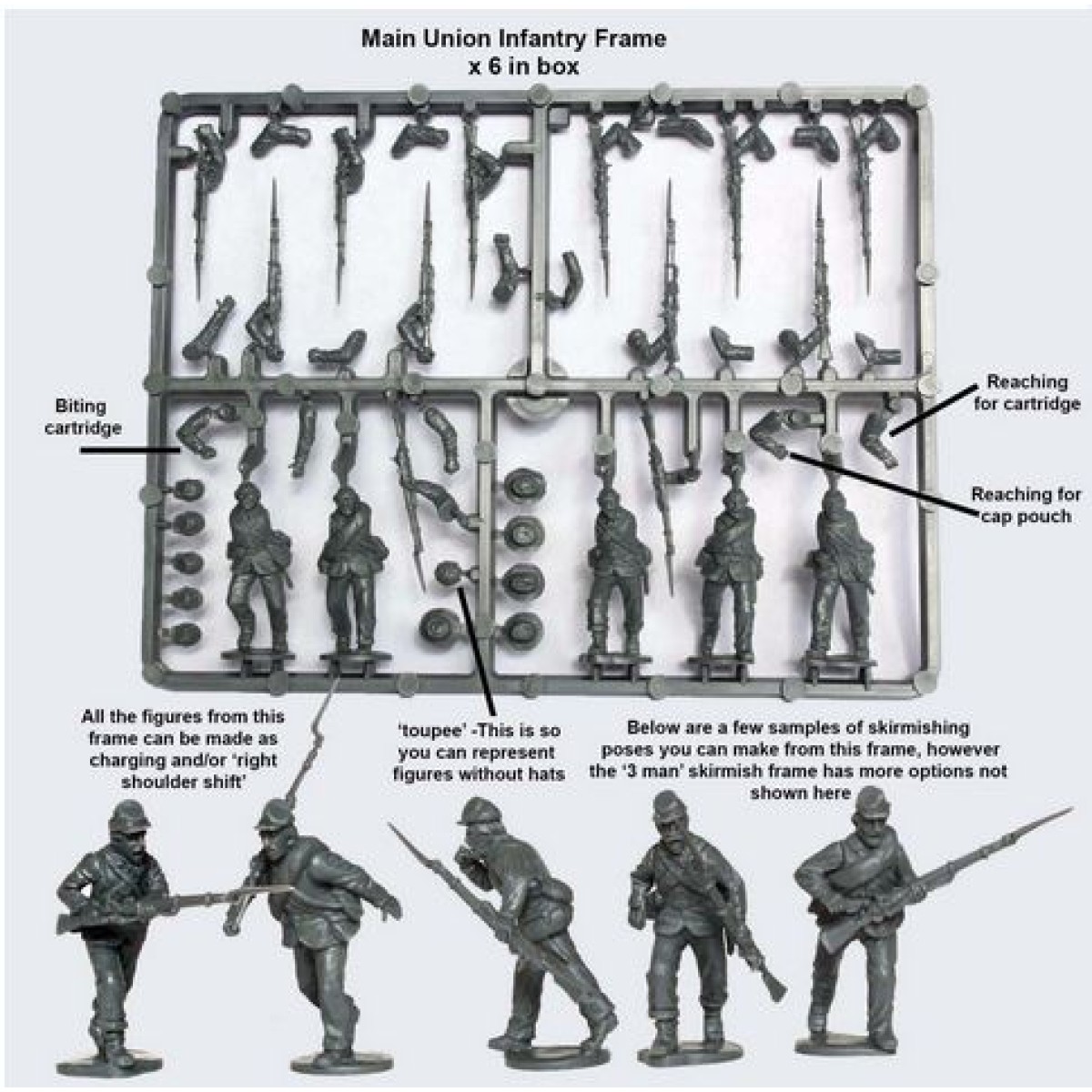 Main Union Infantry Frame
x 6 in box

Biting cartridge

Reaching for cartridge

Reaching for cap pouch

All the figures from this frame can be made as charging and/or 'right shoulder shift'

'toupee' -This is so you can represent figures without hats

Below are a few samples of skirmishing poses you can make from this frame, however the '3 man' skirmish frame has more options not shown here