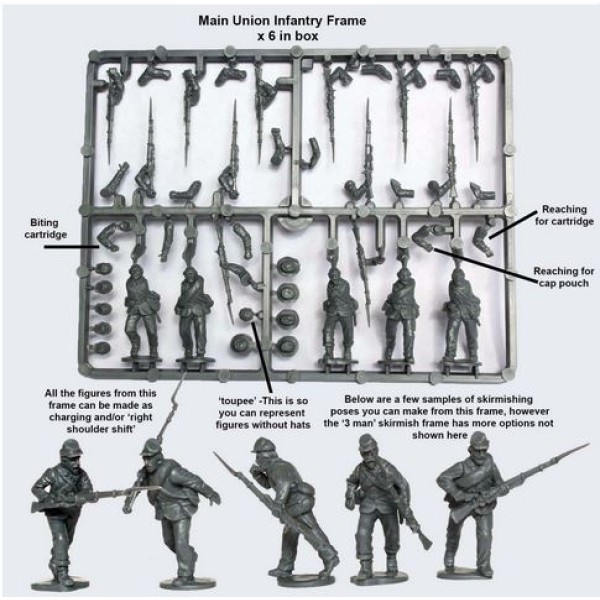 Main Union Infantry Frame
x 6 in box

Biting cartridge

Reaching for cartridge

Reaching for cap pouch

All the figures from this frame can be made as charging and/or 'right shoulder shift'

'toupee' -This is so you can represent figures without hats

Below are a few samples of skirmishing poses you can make from this frame, however the '3 man' skirmish frame has more options not shown here